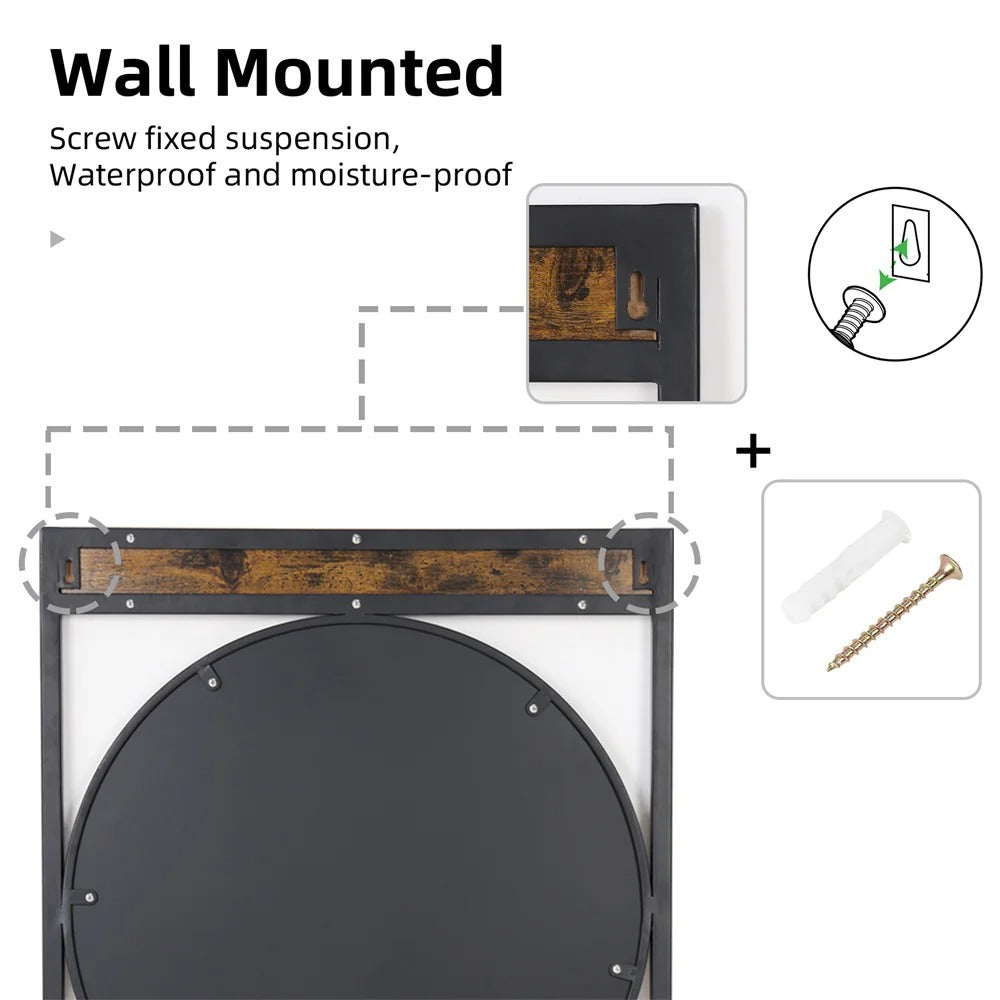 Wall Mounted

Screw fixed suspension,
Waterproof and moisture-proof

+